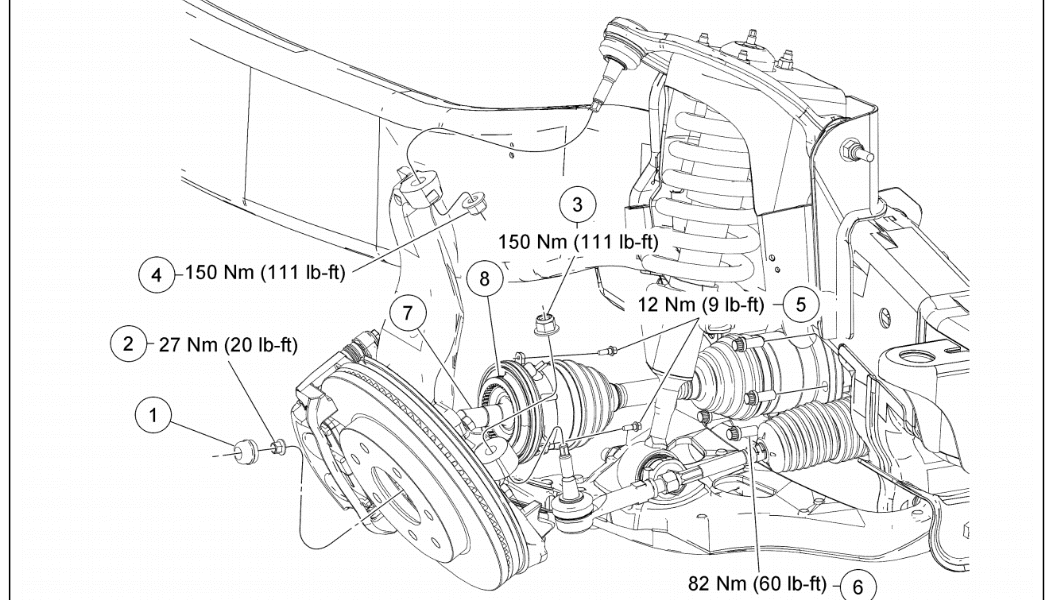 3
150 Nm (111 lb-ft)

4 150 Nm (111 lb-ft)

8

7

12 Nm (9 lb-ft) 5

2 27 Nm (20 lb-ft)

1

82 Nm (60 lb-ft) 6