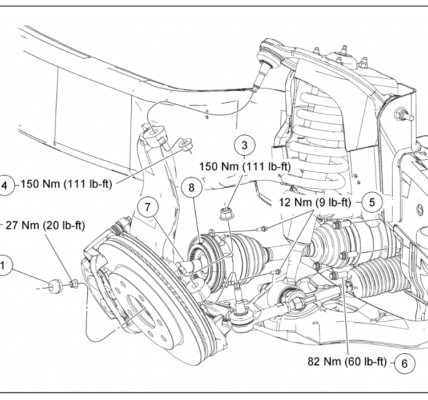 3
150 Nm (111 lb-ft)

4 150 Nm (111 lb-ft)

8

7

12 Nm (9 lb-ft) 5

27 Nm (20 lb-ft)

1

82 Nm (60 lb-ft) 6